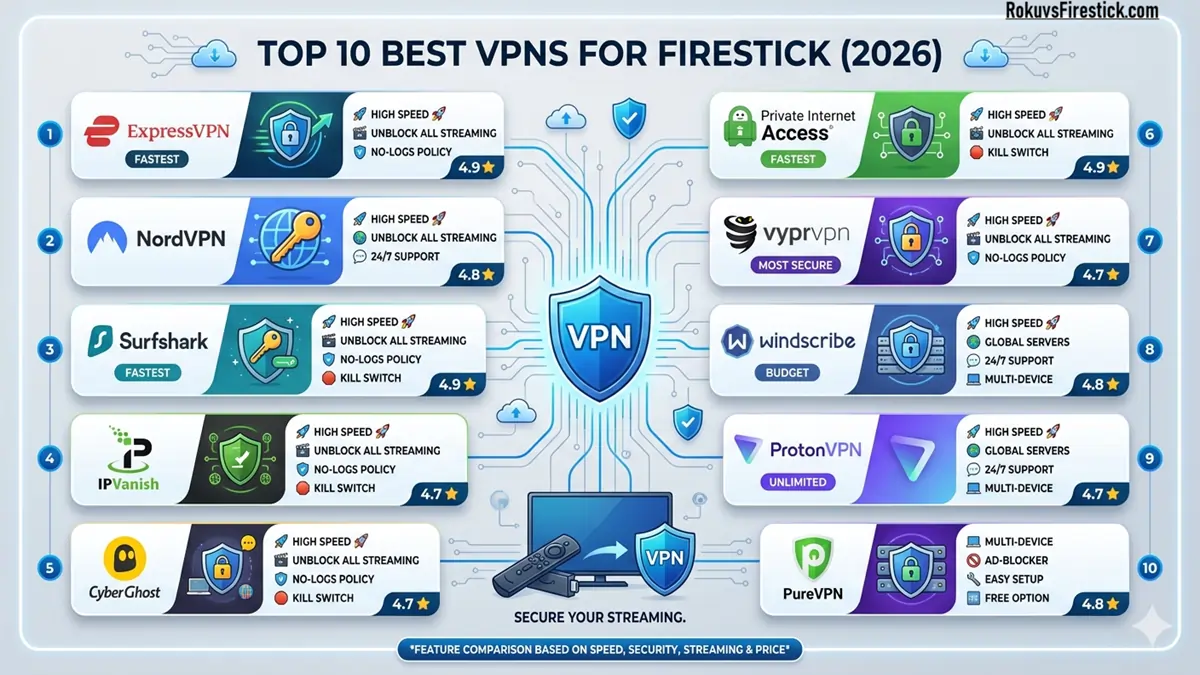 RokuvsFirestick.com

TOP 10 BEST VPNS FOR FIRESTICK (2026)

1
ExpressVPN
FASTEST
HIGH SPEED
UNBLOCK ALL STREAMING
NO-LOGS POLICY
4.9

2
NordVPN
HIGH SPEED
UNBLOCK ALL STREAMING
24/7 SUPPORT
4.8

3
Surfshark
FASTEST
HIGH SPEED
UNBLOCK ALL STREAMING
NO-LOGS POLICY
KILL SWITCH
4.9

4
IPVanish
HIGH SPEED
UNBLOCK ALL STREAMING
NO-LOGS POLICY
KILL SWITCH
4.7

5
CyberGhost
HIGH SPEED
UNBLOCK ALL STREAMING
NO-LOGS POLICY
KILL SWITCH
4.7

VPN

VPN

SECURE YOUR STREAMING.

6
Private Internet Access
FASTEST
HIGH SPEED
UNBLOCK ALL STREAMING
KILL SWITCH
4.9

7
vyprvpn
MOST SECURE
HIGH SPEED
UNBLOCK ALL STREAMING
NO-LOGS POLICY
4.7

8
windscribe
BUDGET
HIGH SPEED
GLOBAL SERVERS
24/7 SUPPORT
MULTI-DEVICE
4.8

9
ProtonVPN
UNLIMITED
HIGH SPEED
GLOBAL SERVERS
24/7 SUPPORT
MULTI-DEVICE
4.7

10
PureVPN
MULTI-DEVICE
AD-BLOCKER
EASY SETUP
FREE OPTION
4.8

*FEATURE COMPARISON BASED ON SPEED, SECURITY, STREAMING & PRICE*